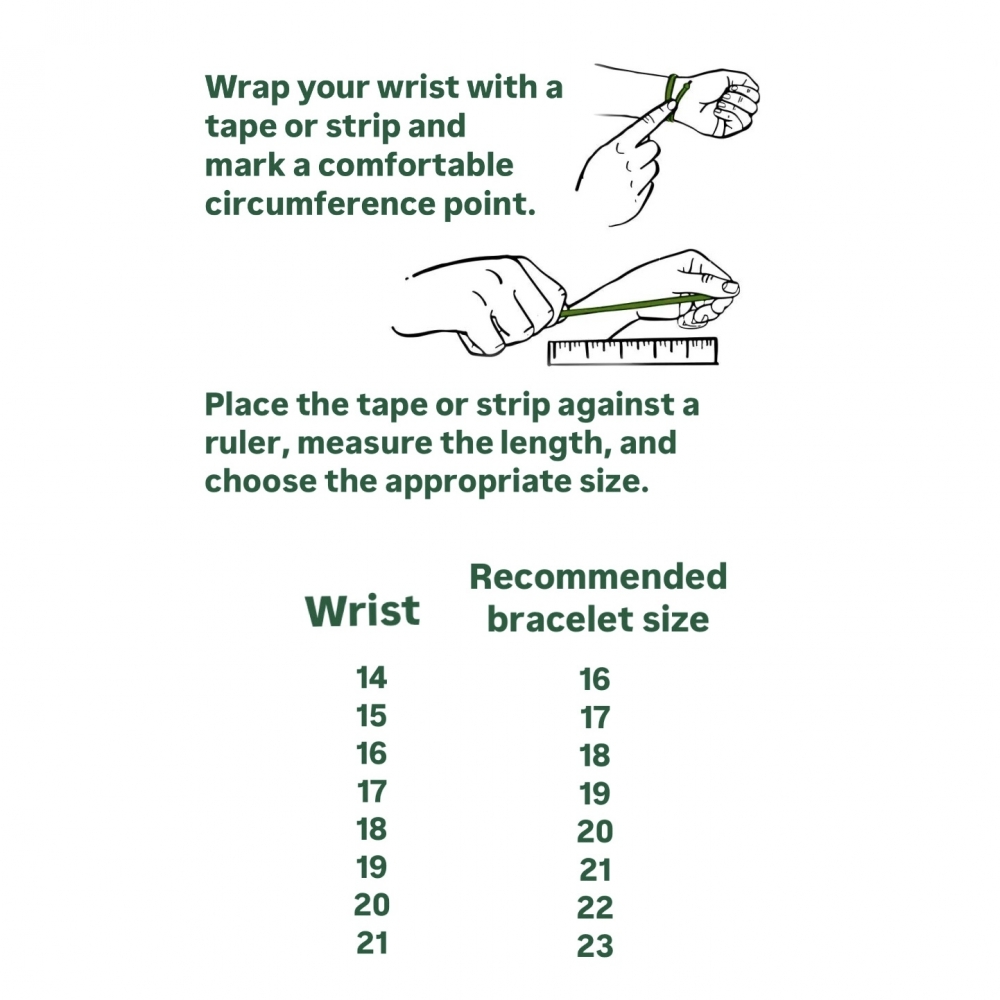 Wrap your wrist with a tape or strip and mark a comfortable circumference point.

Place the tape or strip against a ruler, measure the length, and choose the appropriate size.

| Wrist | Recommended bracelet size |
|---|---|
| 14 | 16 |
| 15 | 17 |
| 16 | 18 |
| 17 | 19 |
| 18 | 20 |
| 19 | 21 |
| 20 | 22 |
| 21 | 23 |